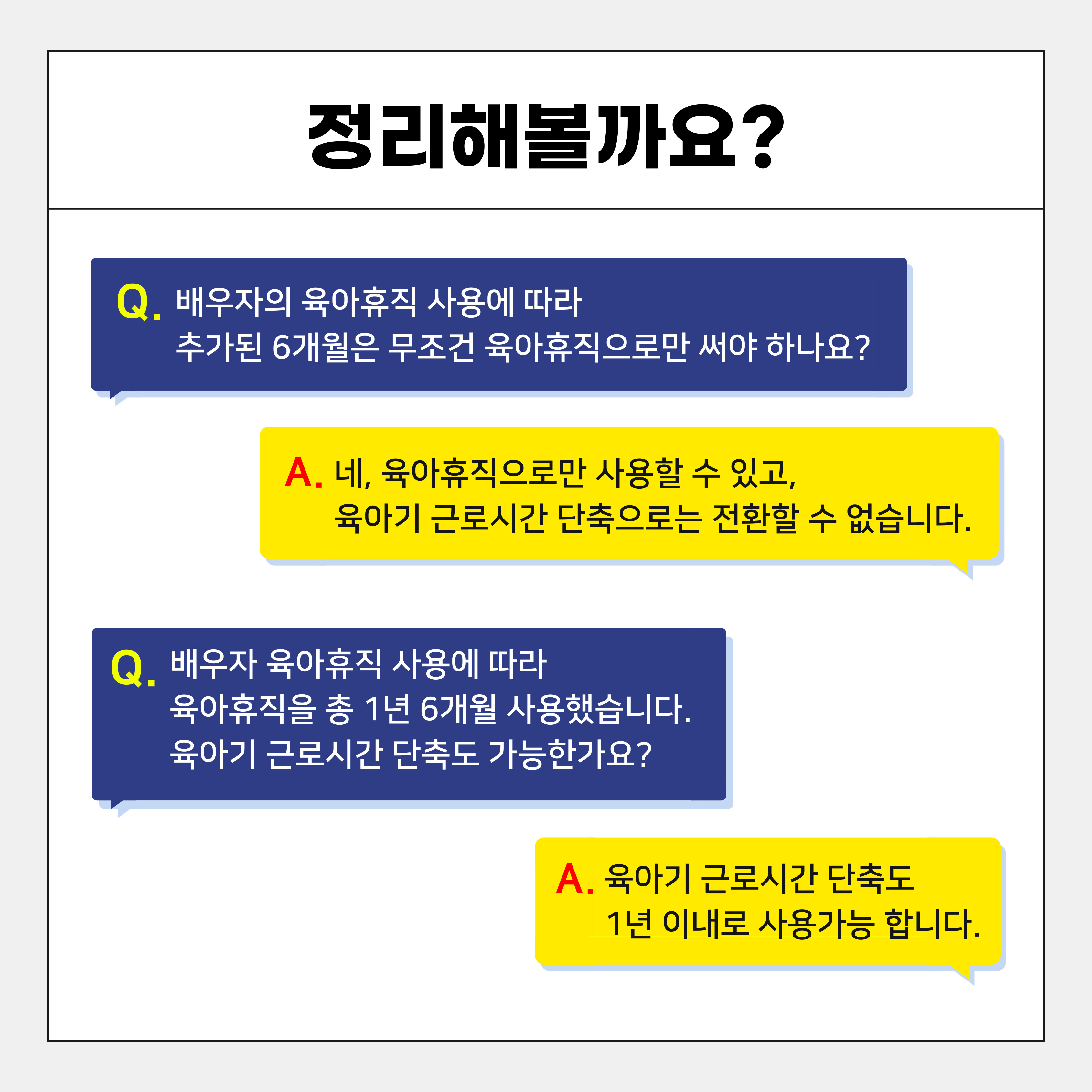 정리해볼까요?

Q. 배우자의 육아휴직 사용에 따라 추가된 6개월은 무조건 육아휴직으로만 써야 하나요?

A. 네, 육아휴직으로만 사용할 수 있고, 육아기 근로시간 단축으로는 전환할 수 없습니다.

Q. 배우자 육아휴직 사용에 따라 육아휴직을 총 1년 6개월 사용했습니다. 육아기 근로시간 단축도 가능한가요?

A. 육아기 근로시간 단축도 1년 이내로 사용가능 합니다.